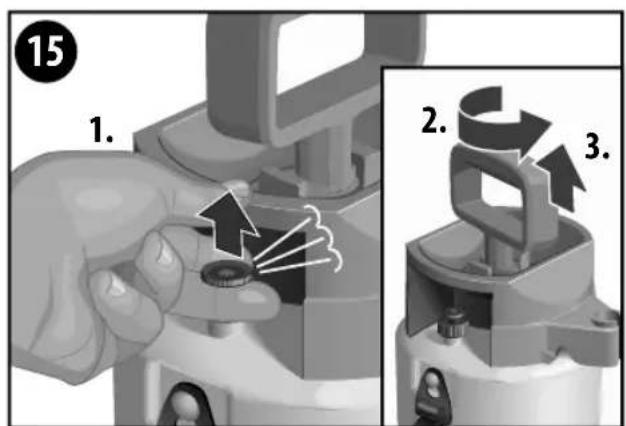 15

1.

2.

3.