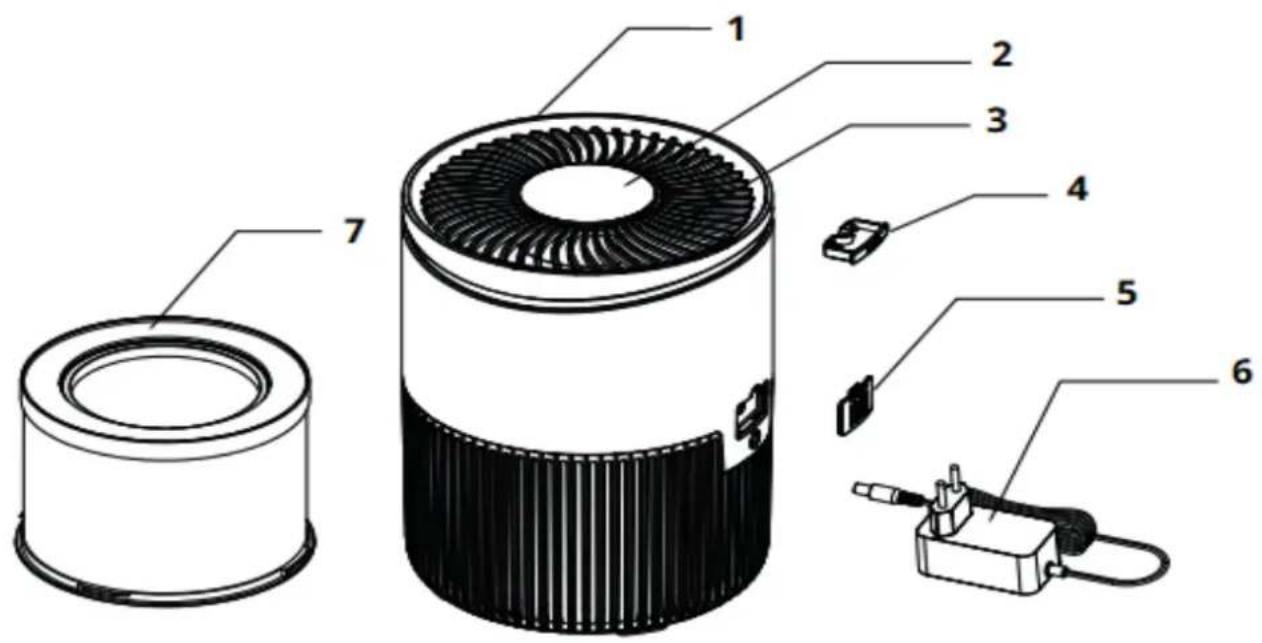 1
2
3
4
5
6
7