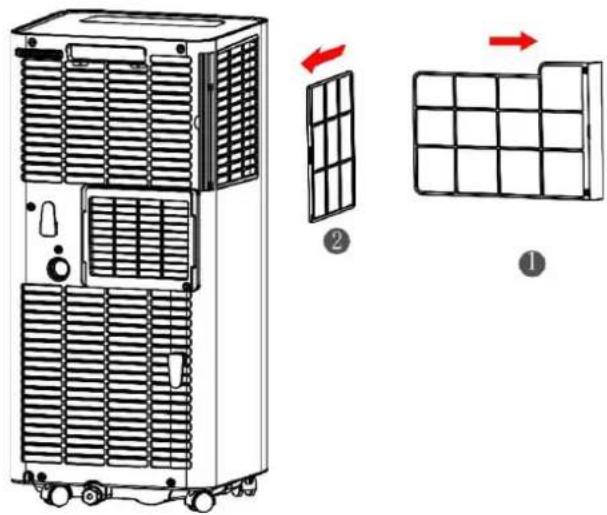 2

1