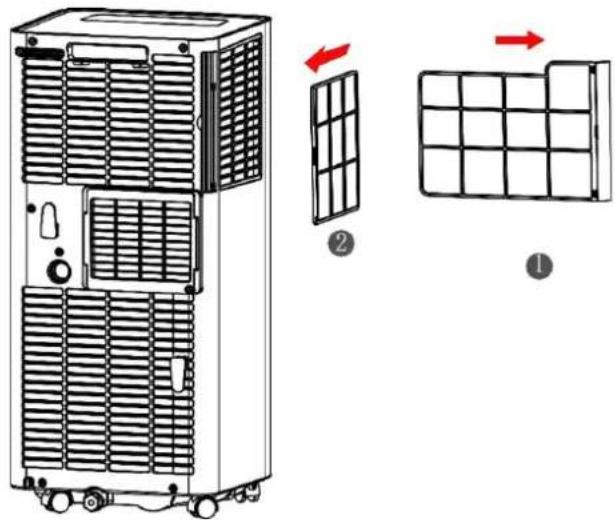 2

1