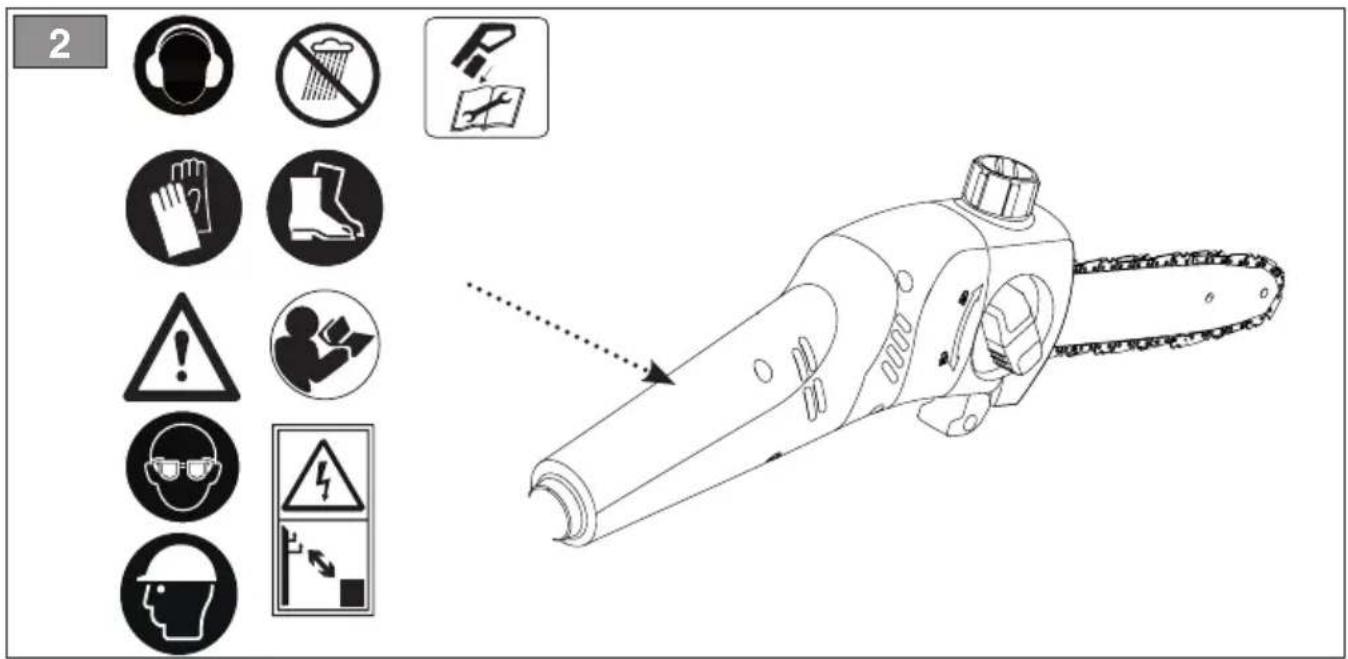 2