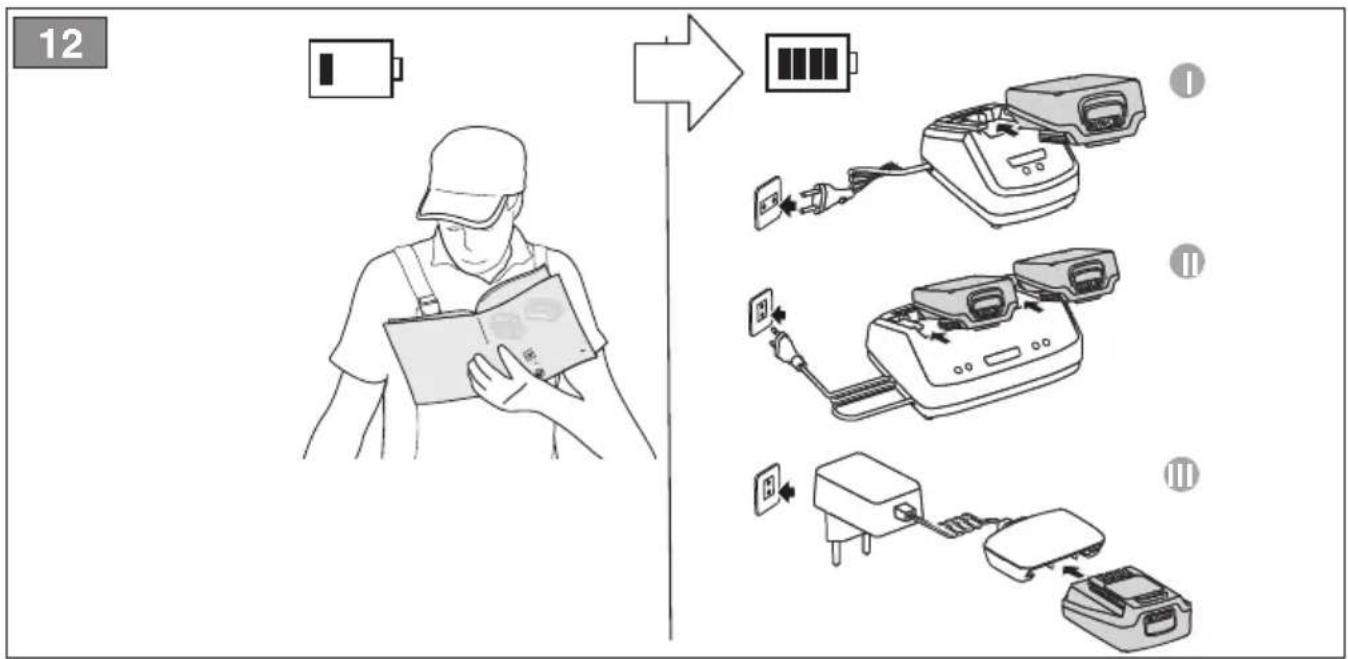 12

I

II

III