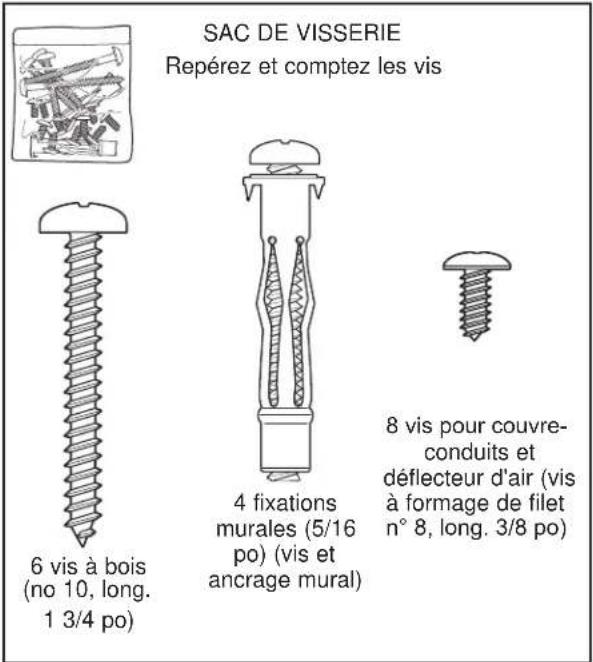 SAC DE VISSERIE
Repérez et comptez les vis

6 vis à bois (no 10, long. 1 3/4 po)

4 fixations murales (5/16 po) (vis et ancrage mural)

8 vis pour couvre-conduits et déflecteur d'air (vis à formage de filet n° 8, long. 3/8 po)