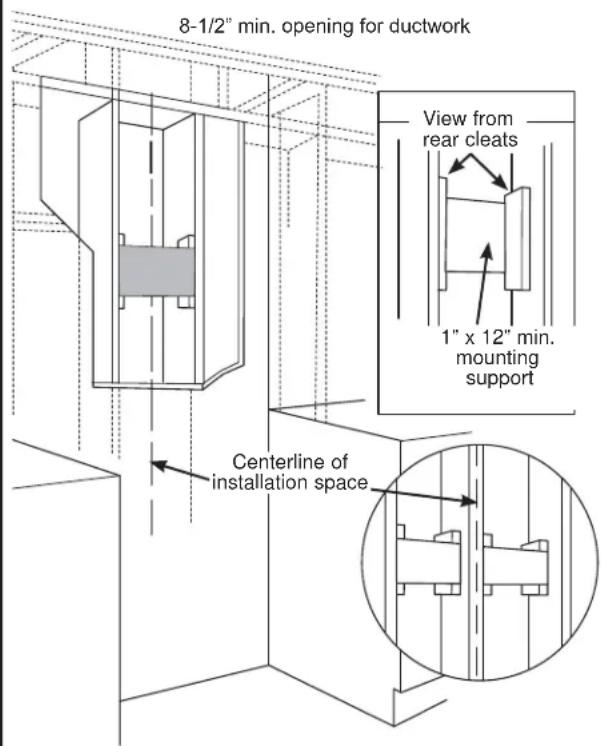 8-1/2" min. opening for ductwork

View from rear cleats

1" x 12" min. mounting support

Centerline of installation space