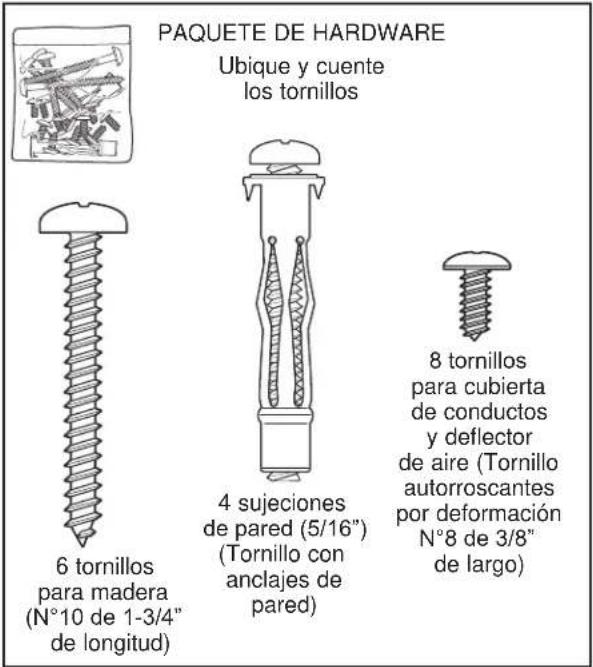 PAQUETE DE HARDWARE

Ubique y cuente los tornillos

6 tornillos para madera (N°10 de 1-3/4" de longitud)

4 sujeciones de pared (5/16") (Tornillo con anclajes de pared)

8 tornillos para cubierta de conductos y deflector de aire (Tornillo autorroscantes por deformación N°8 de 3/8" de largo)