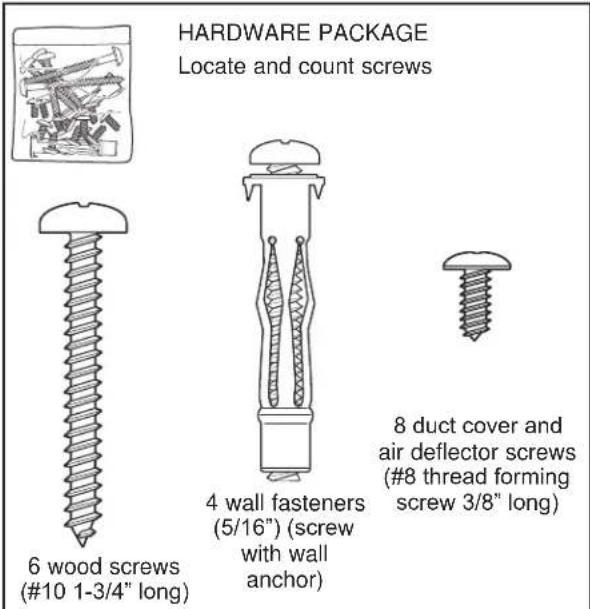 HARDWARE PACKAGE
Locate and count screws

6 wood screws (#10 1-3/4" long)

4 wall fasteners (5/16") (screw with wall anchor)

8 duct cover and air deflector screws (#8 thread forming screw 3/8" long)