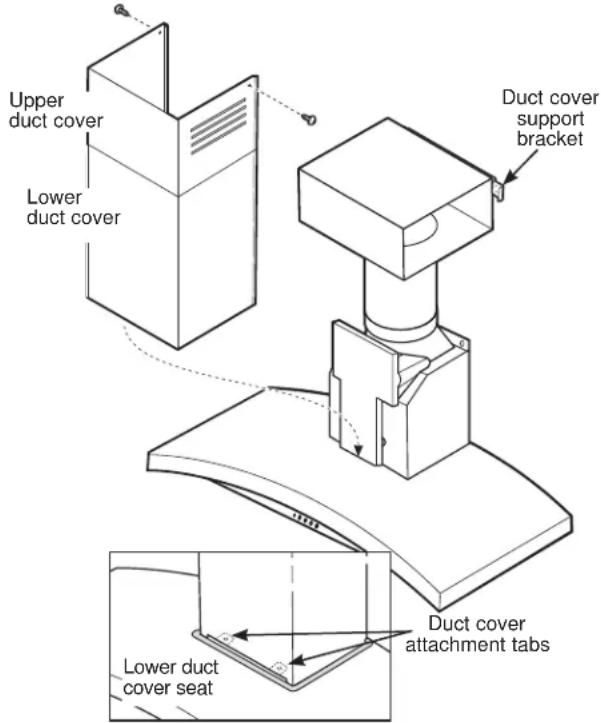 Upper duct cover

Lower duct cover

Duct cover support bracket

Duct cover attachment tabs

Lower duct cover seat