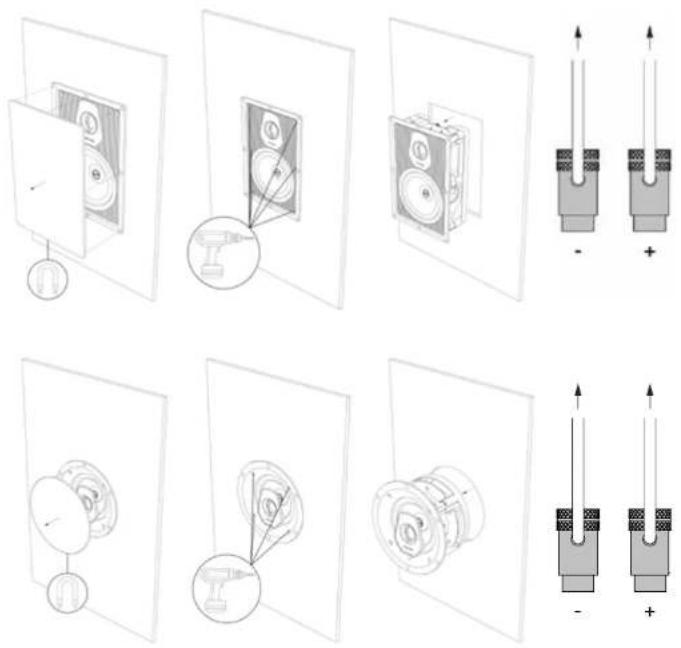 -
+
-
+