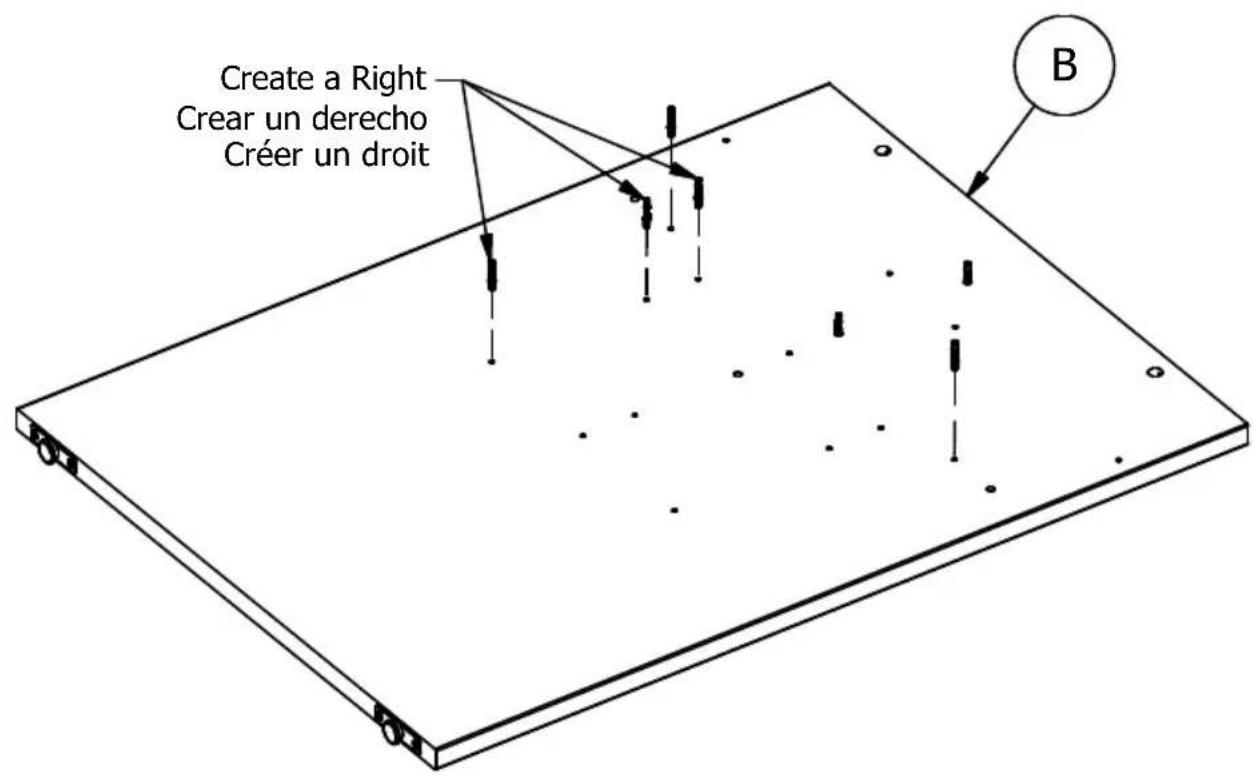 Create a Right
Crear un derecho
Créer un droit

B