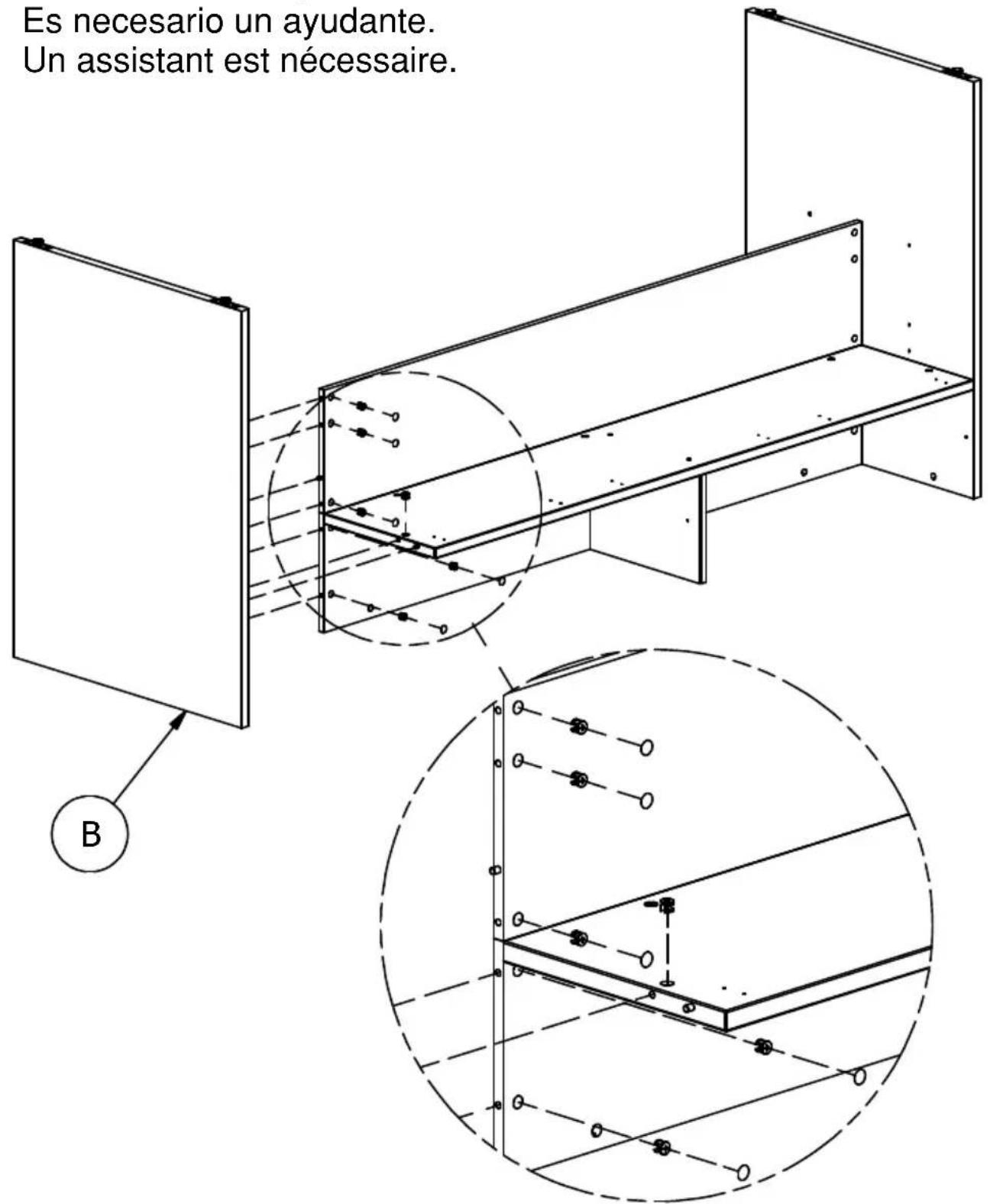 Es necesario un ayudante.
Un assistant est nécessaire.

B