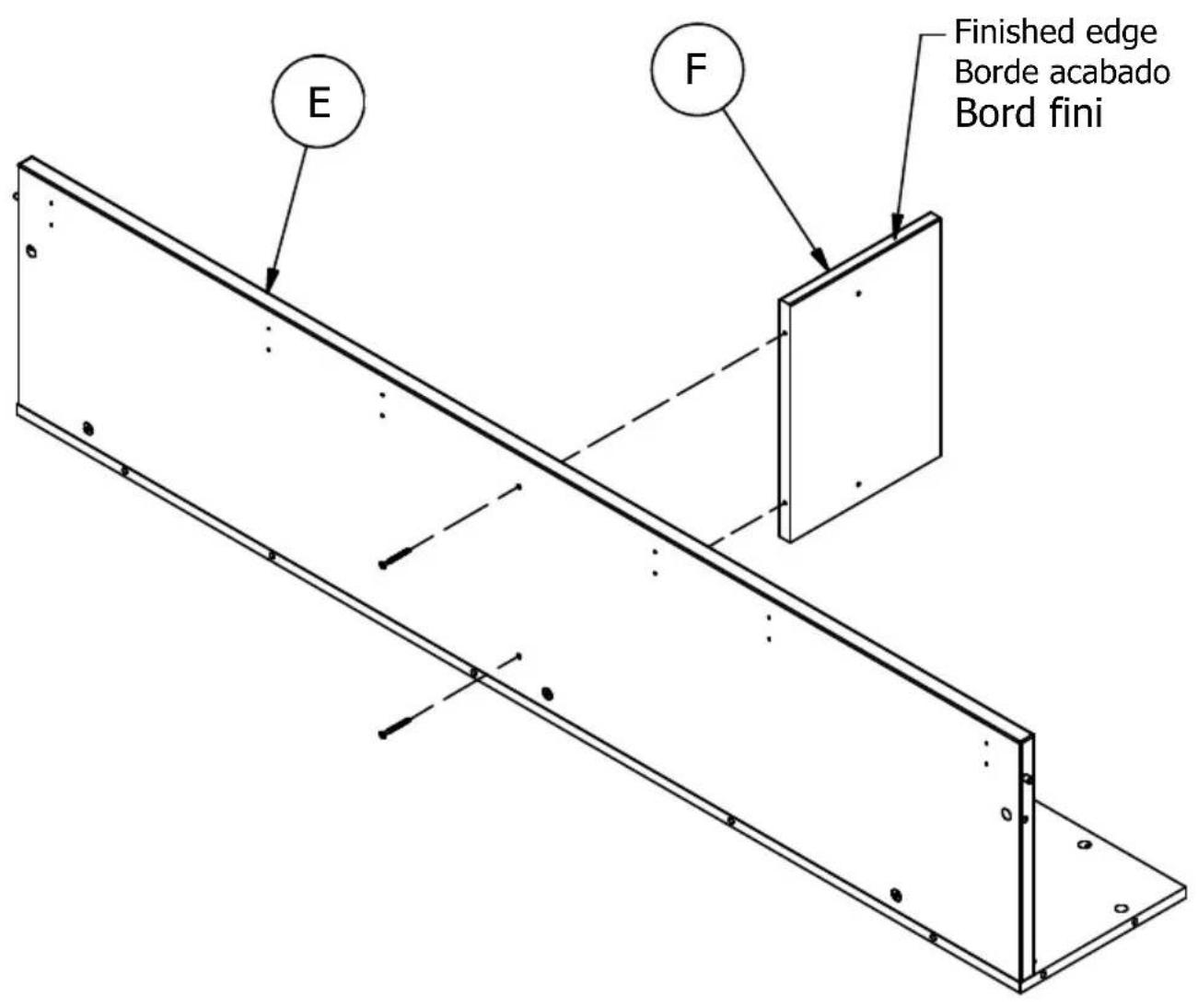 E

F

Finished edge
Borde acabado
Bord fini