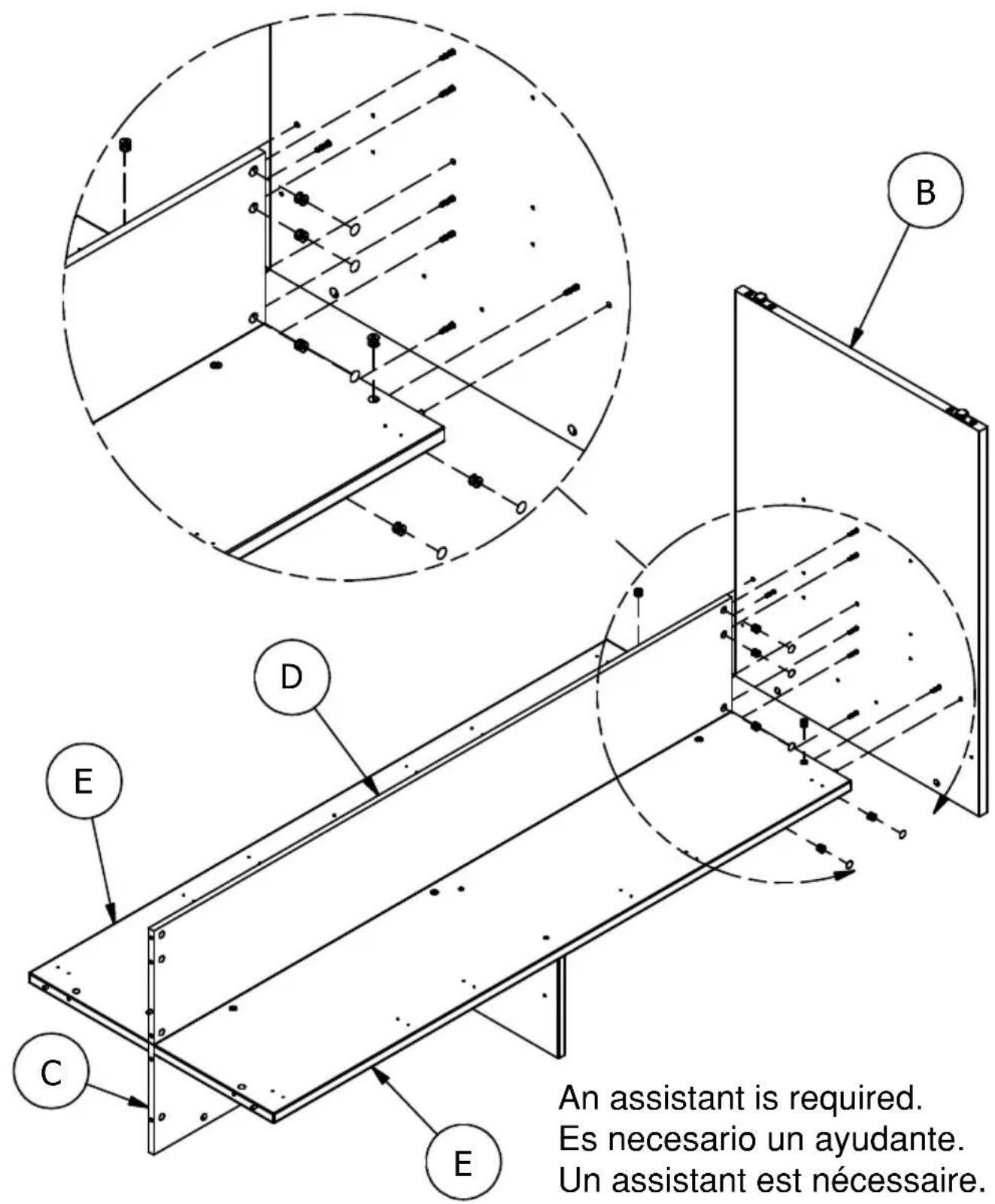 B

D

E

C

E

An assistant is required.
Es necesario un ayudante.
Un assistant est nécessaire.