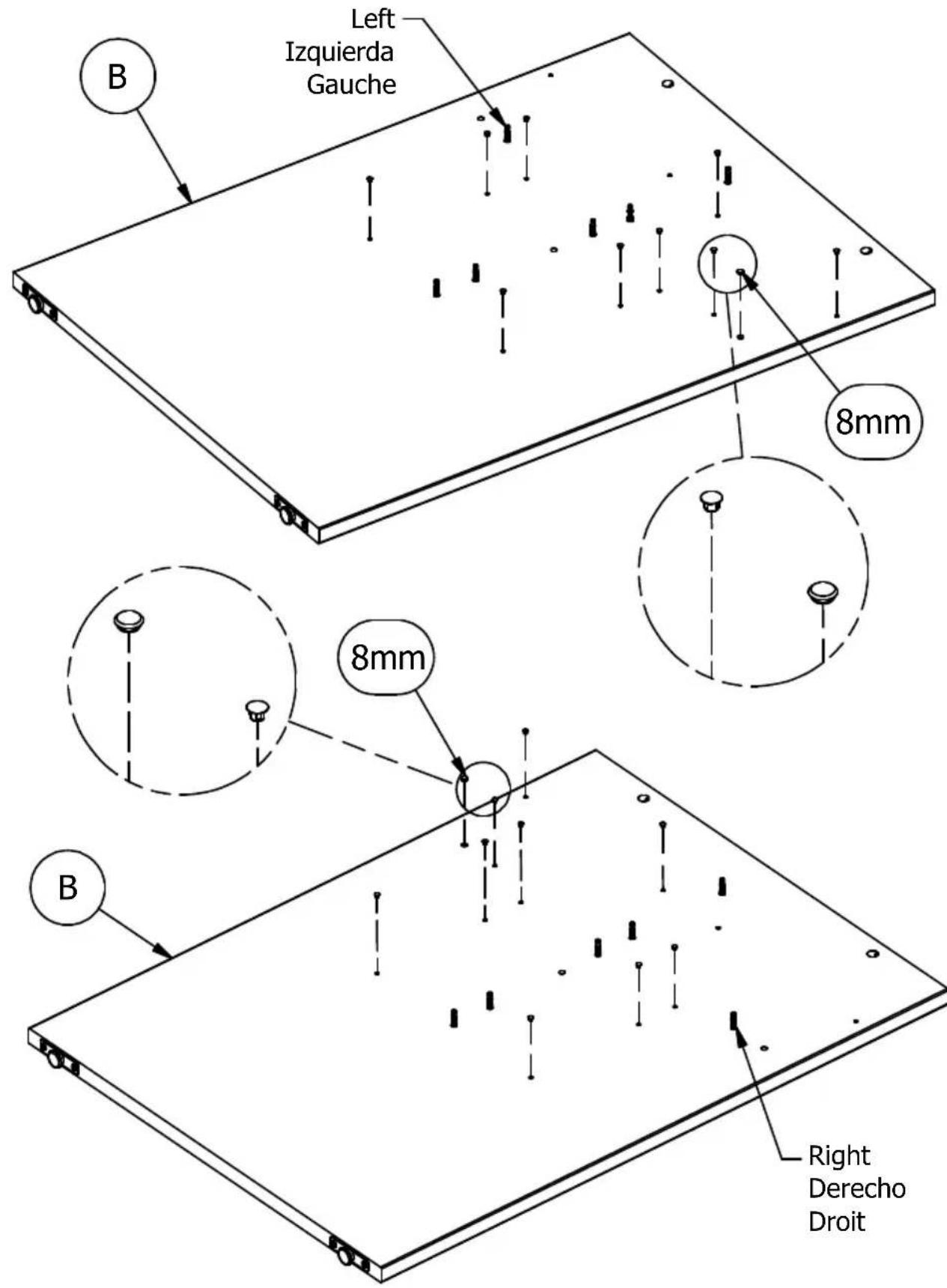 Left
Izquierda
Gauche

B

8mm

8mm

B

Right
Derecho
Droit