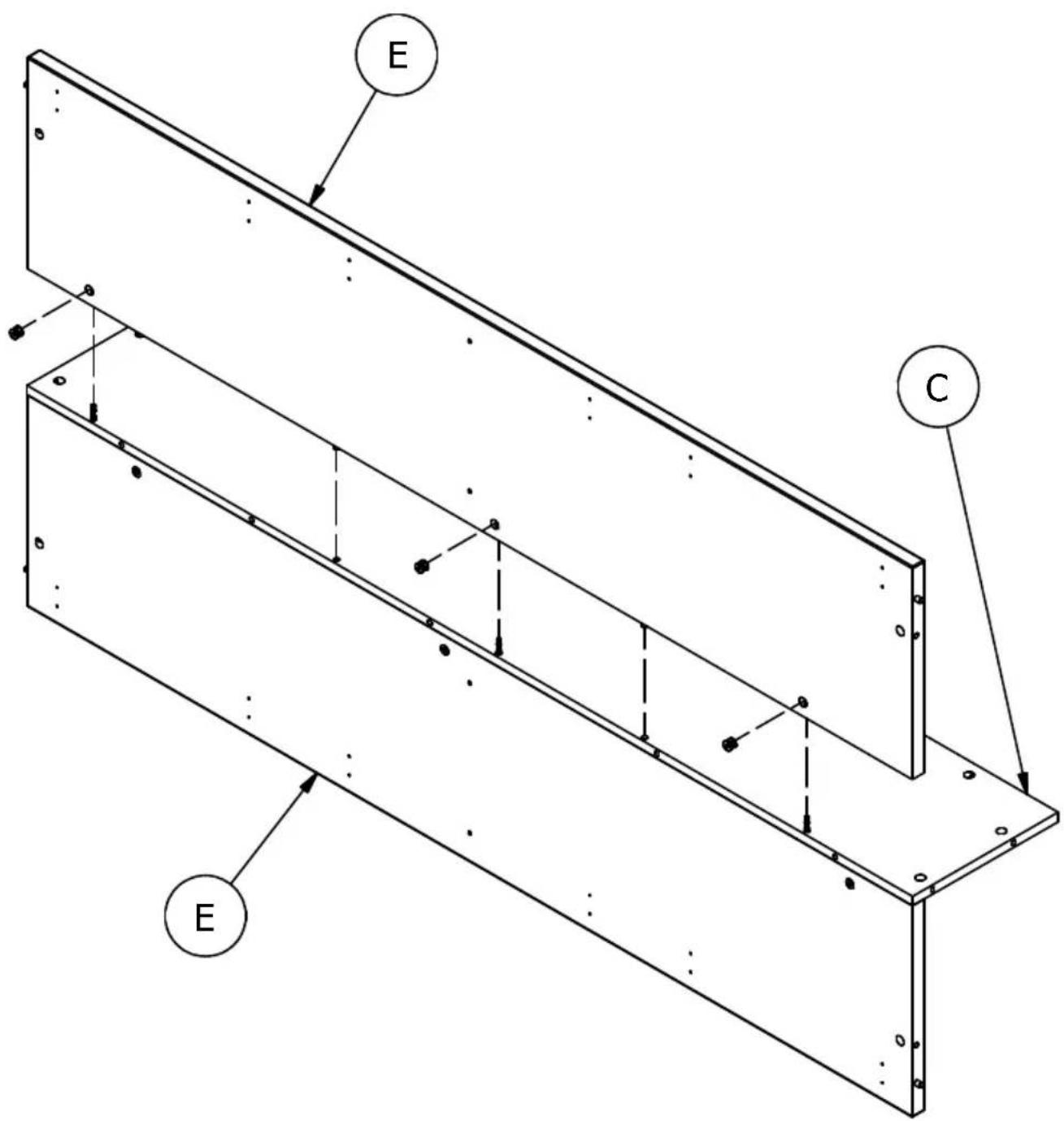 E

C

E