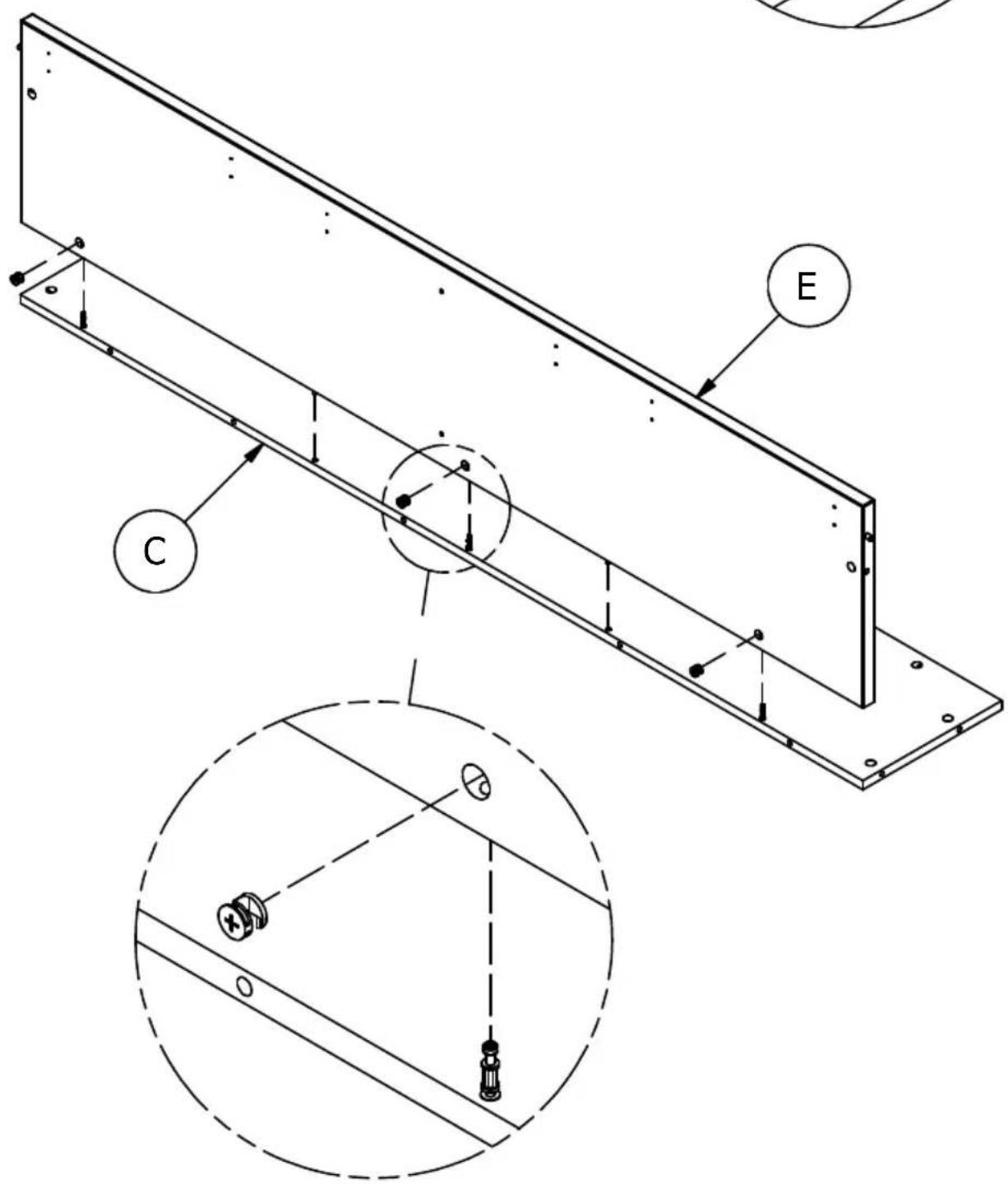 E

C