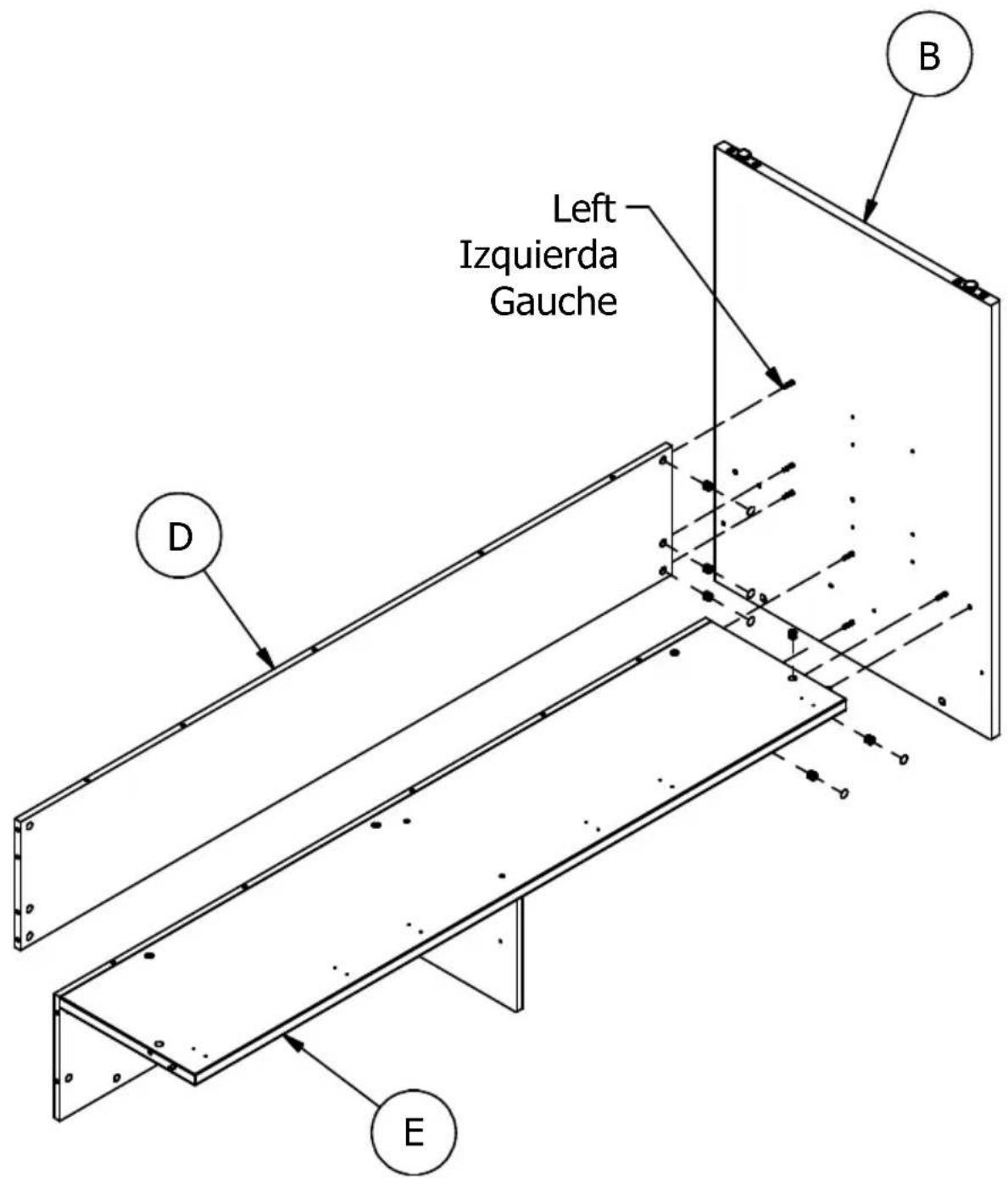 B

Left
Izquierda
Gauche

D

E