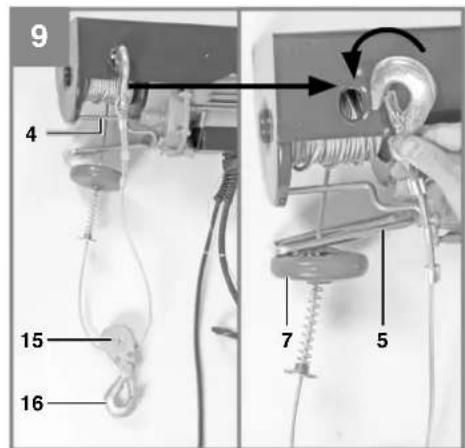 9

4

15

16

7

5