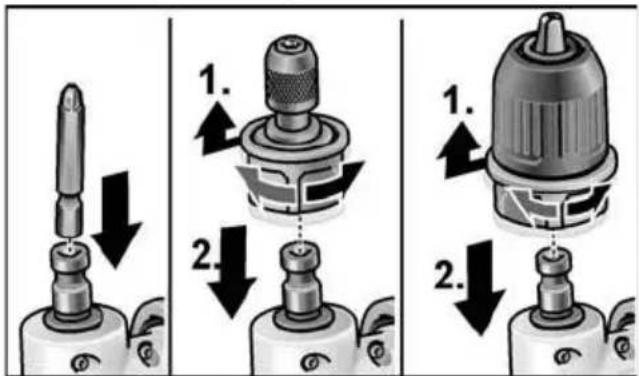 1.

2.

1.

2.