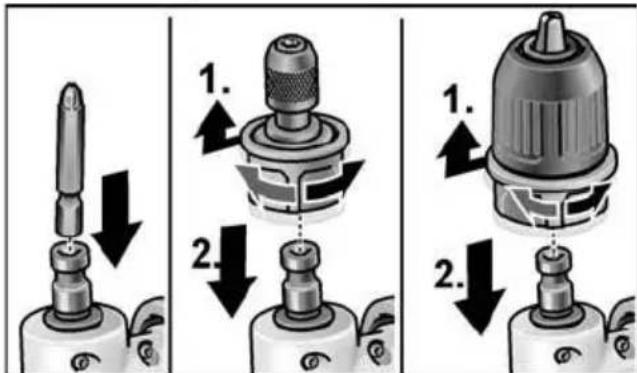 1.
2.
1.
2.