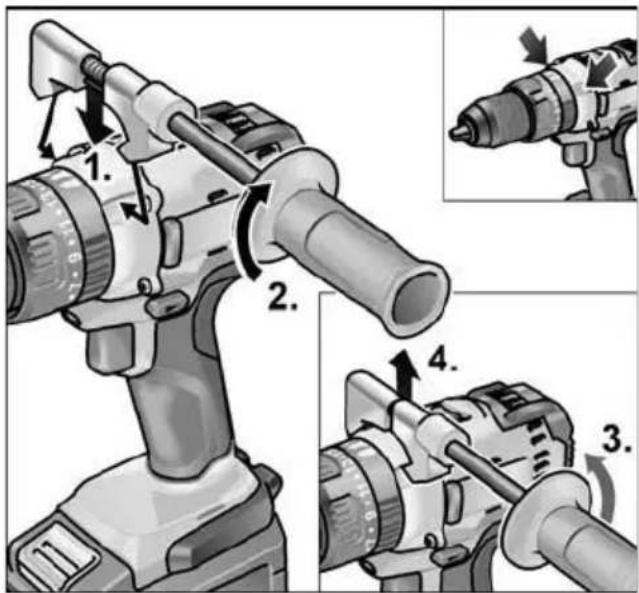 1.
2.
4.
3.