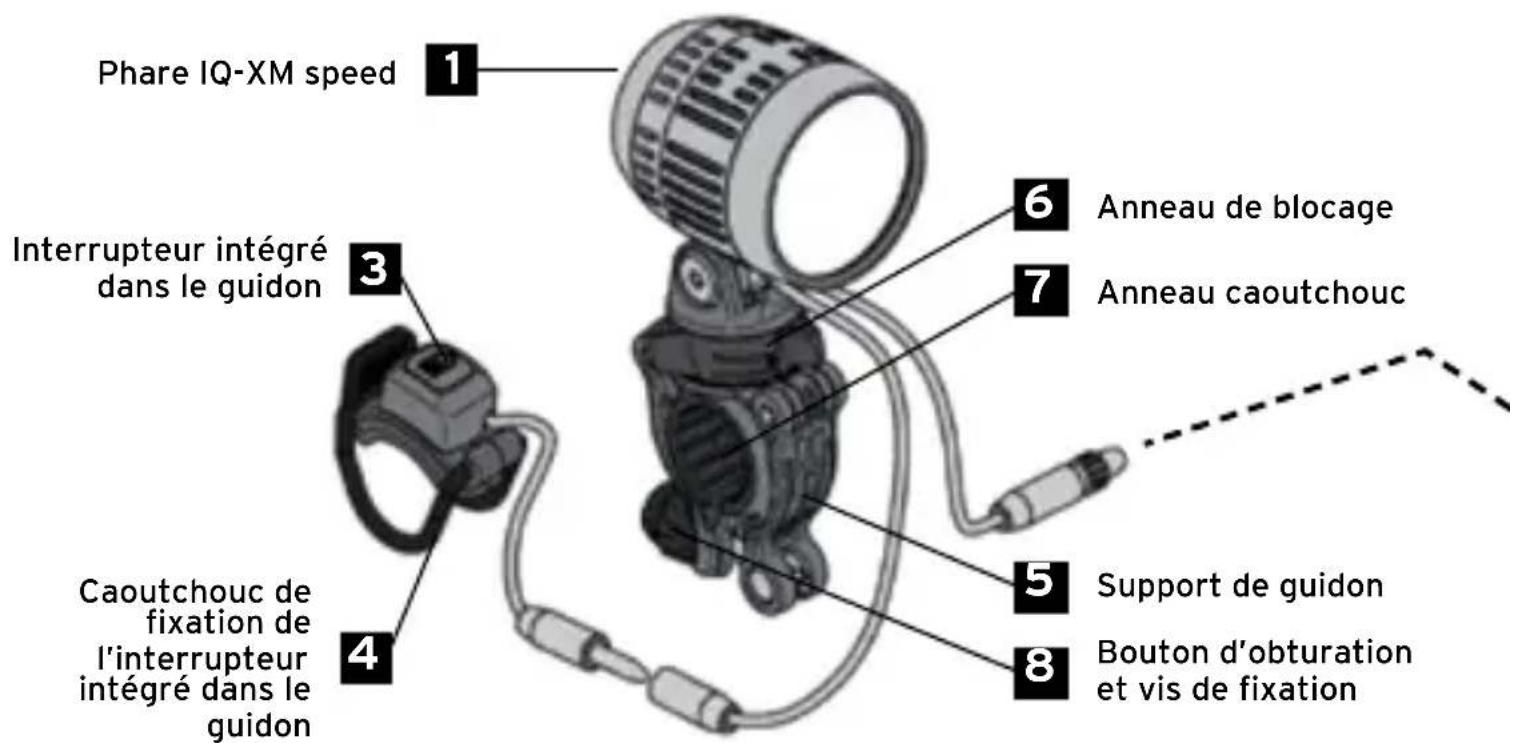 Phare IQ-XM speed 1

6 Anneau de blocage

Interrupteur intégré dans le guidon 3

7 Anneau caoutchouc

5 Support de guidon

Caoutchouc de fixation de l'interrupteur intégré dans le guidon 4

8 Bouton d'obturation et vis de fixation