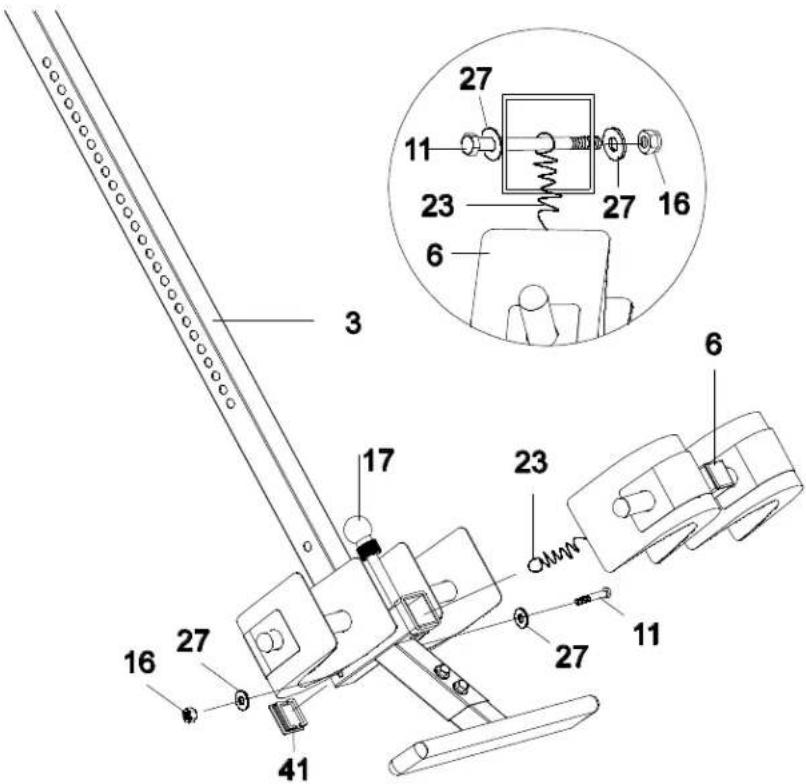 27
11
23
27
16
6
3
6
17
23
11
27
27
16
41