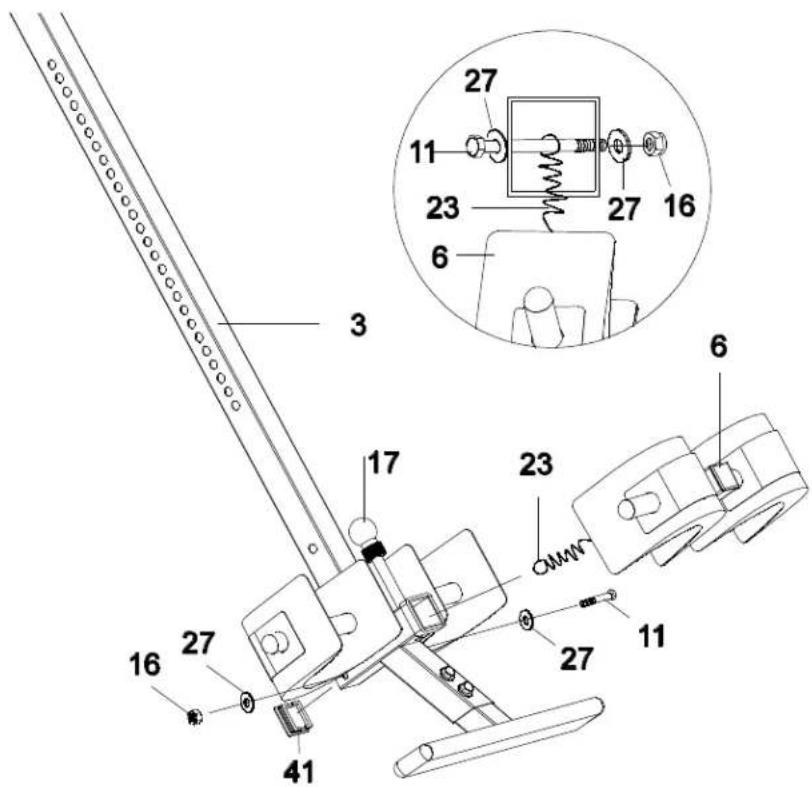 27
11
23
27
16
6
3
6
17
23
11
27
27
16
41