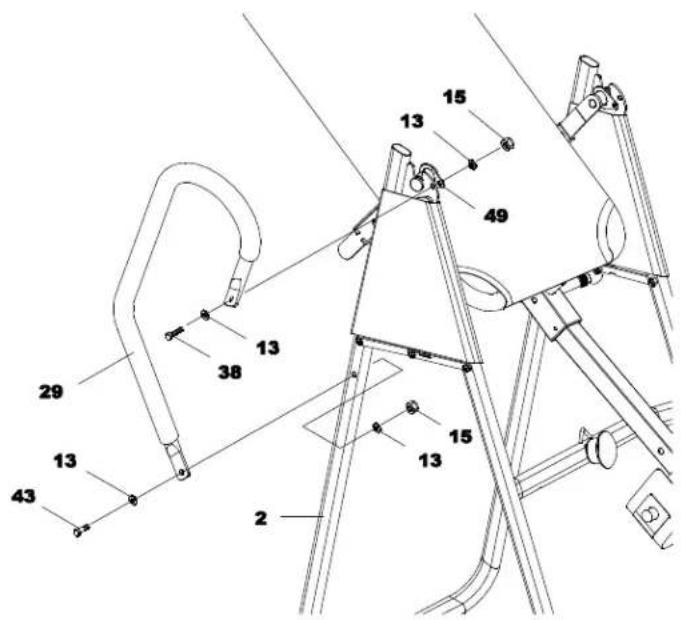 15
13
49
13
38
29
15
13
13
43
2