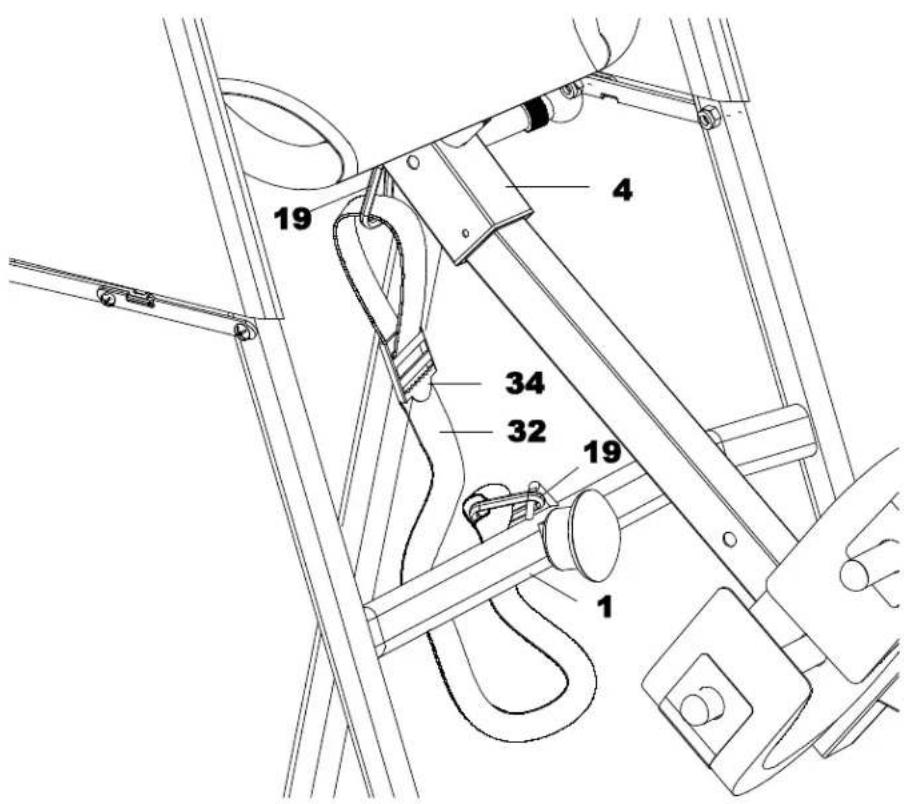 19
4
34
32
19
1