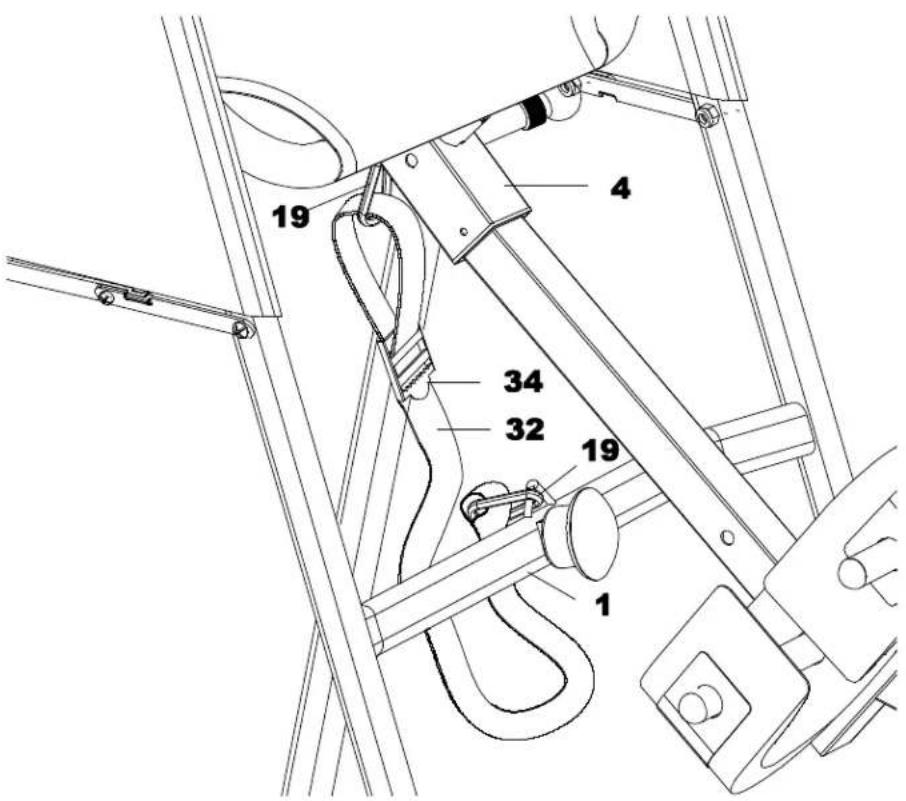 19
4
34
32
19
1