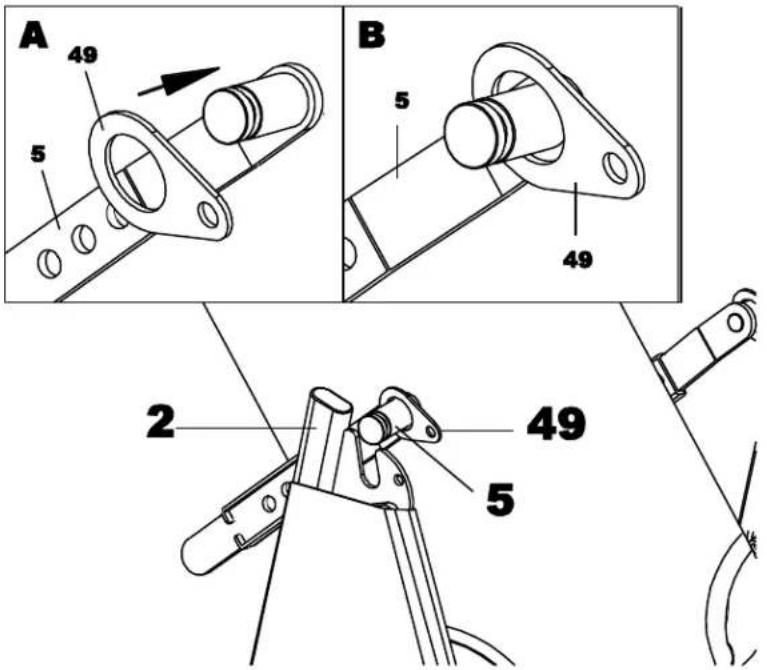 A
49
5

B
5
49

2
49
5