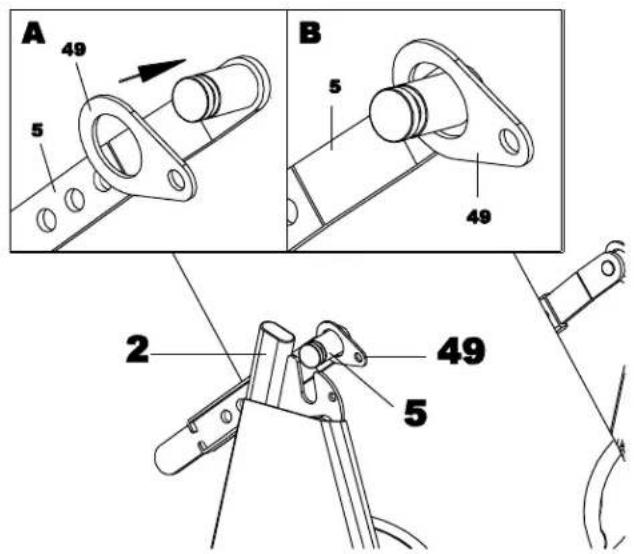 A
49
5

B
5
49

2
49
5