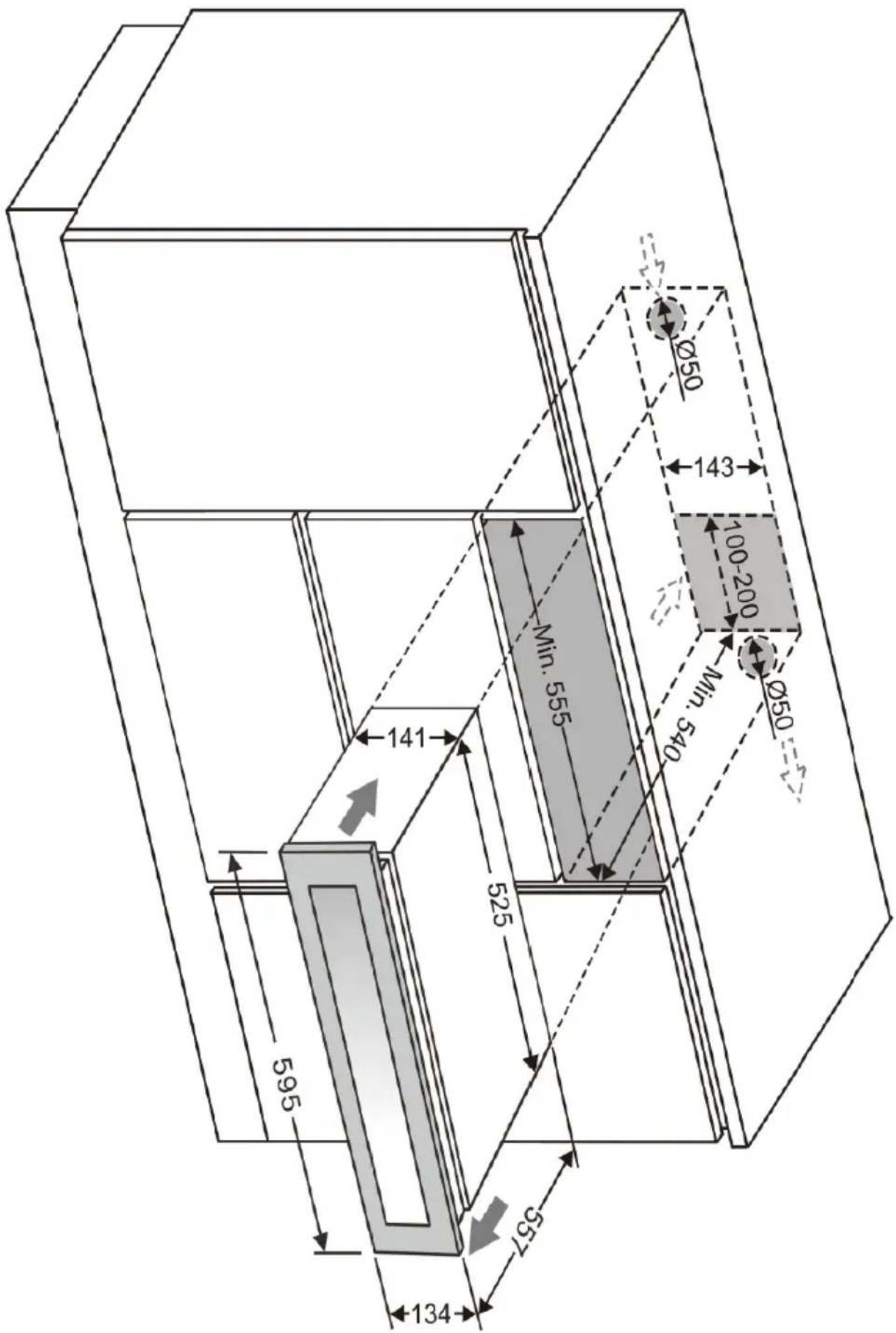 Ø50
143
100-200
Ø50
Min. 555
Min. 540
141
525
595
557
134