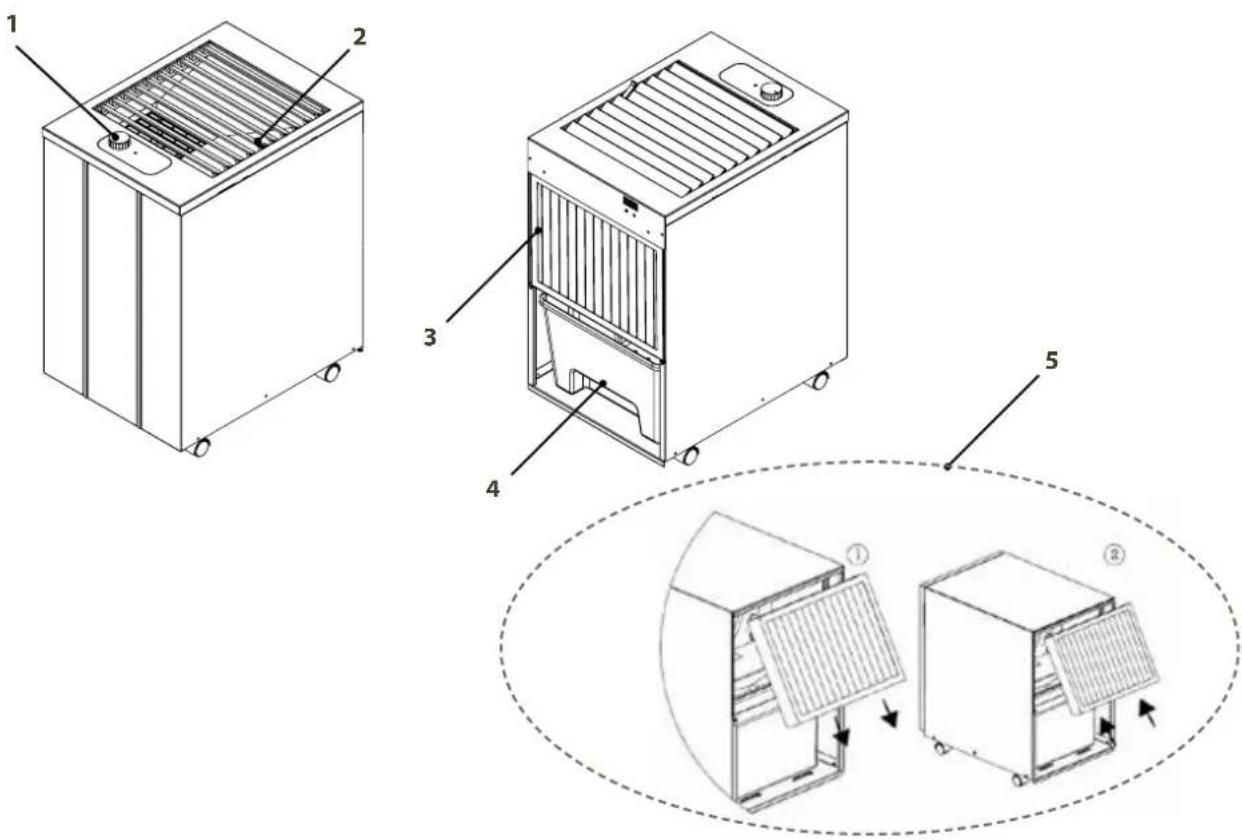 1
2
3
4
5
①
②