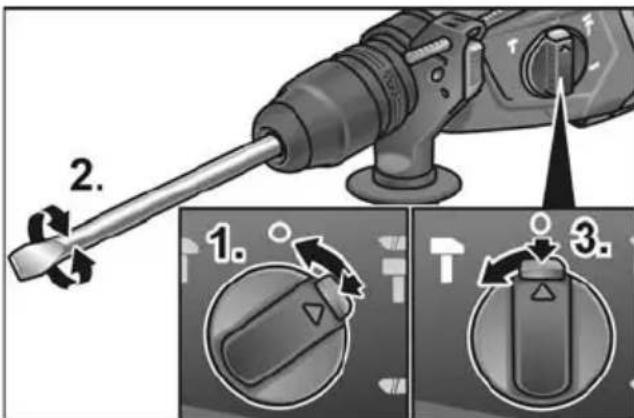 2.

1.

3.