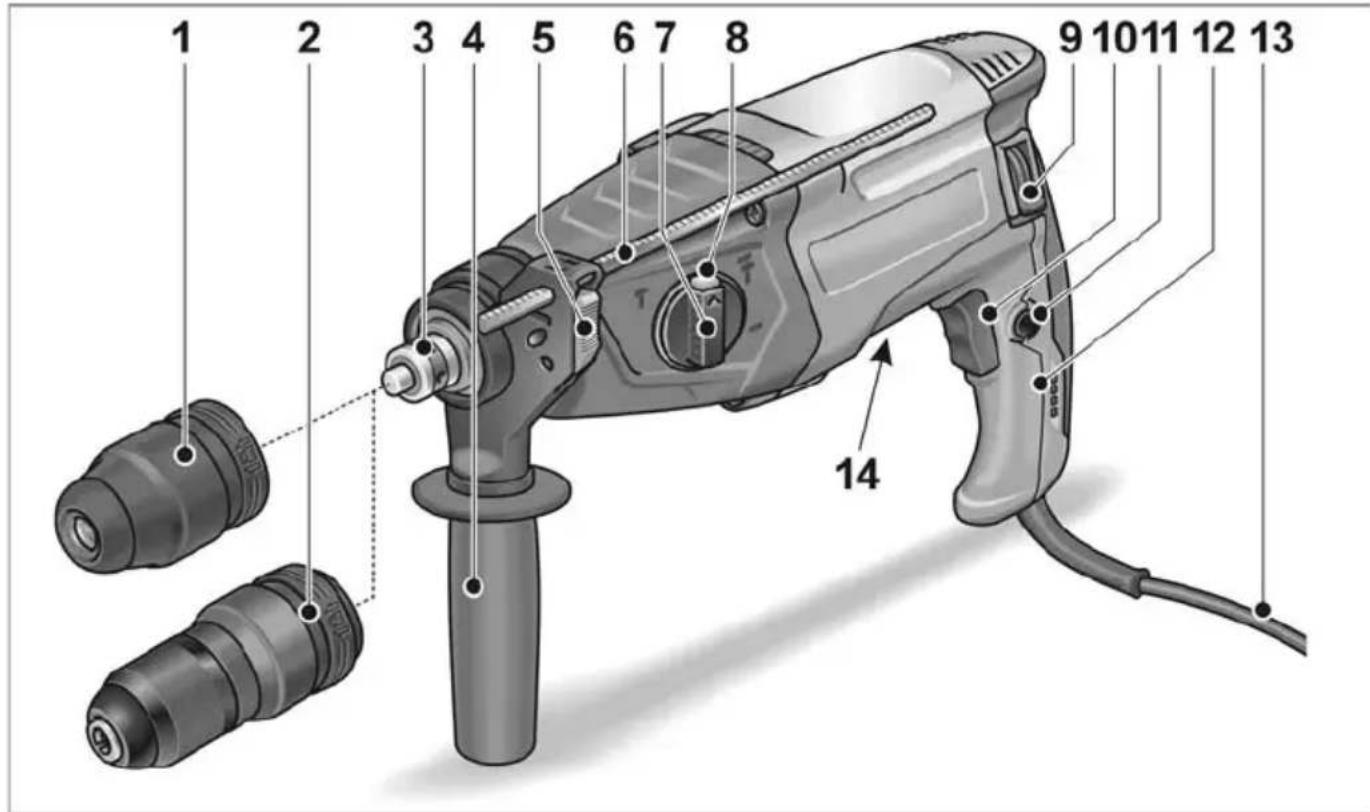 1 2 3 4 5 6 7 8 9 10 11 12 13

14