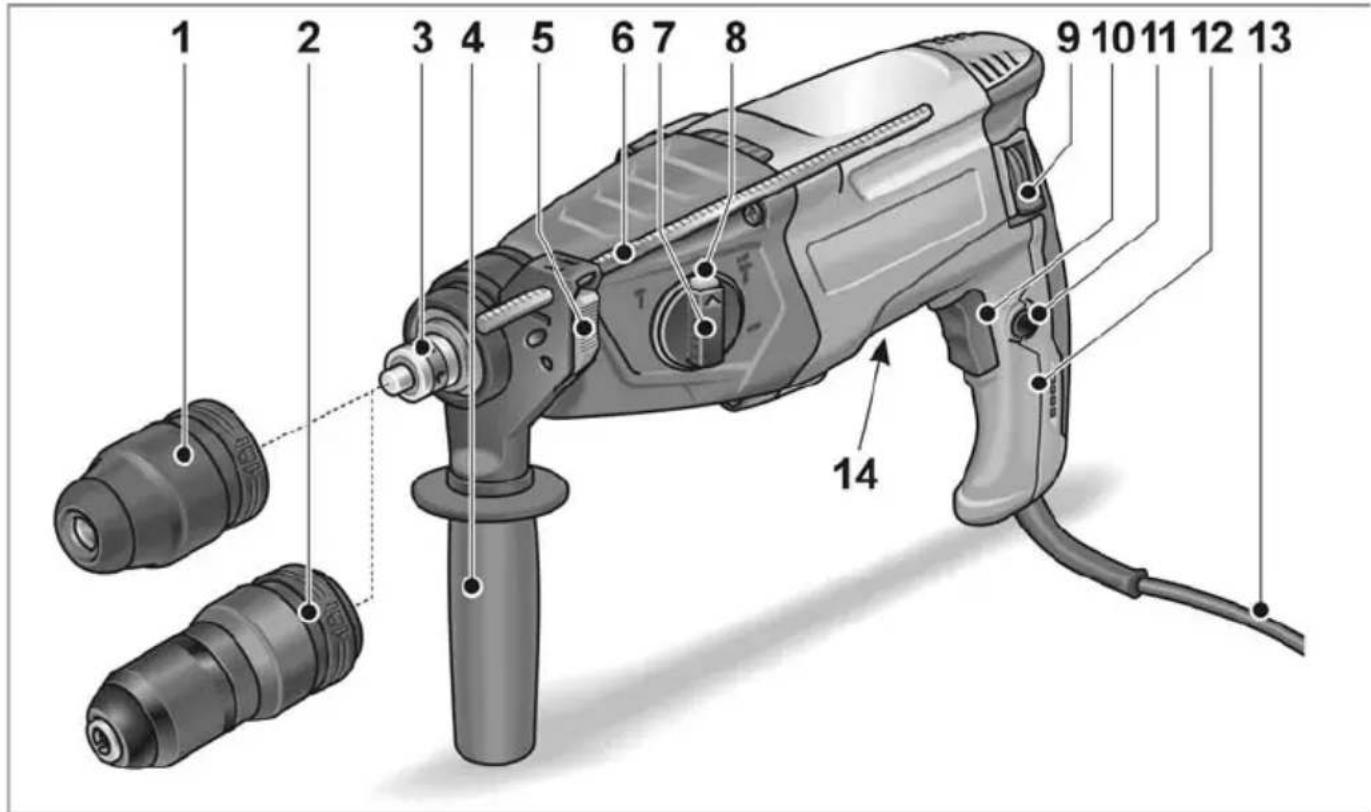 1 2 3 4 5 6 7 8 9 10 11 12 13

14