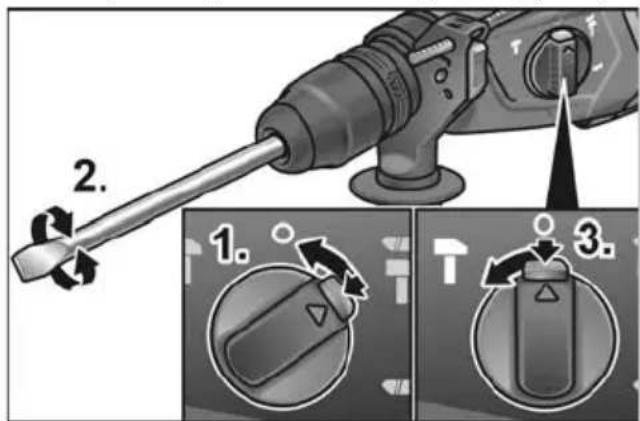 2.

1.

3.