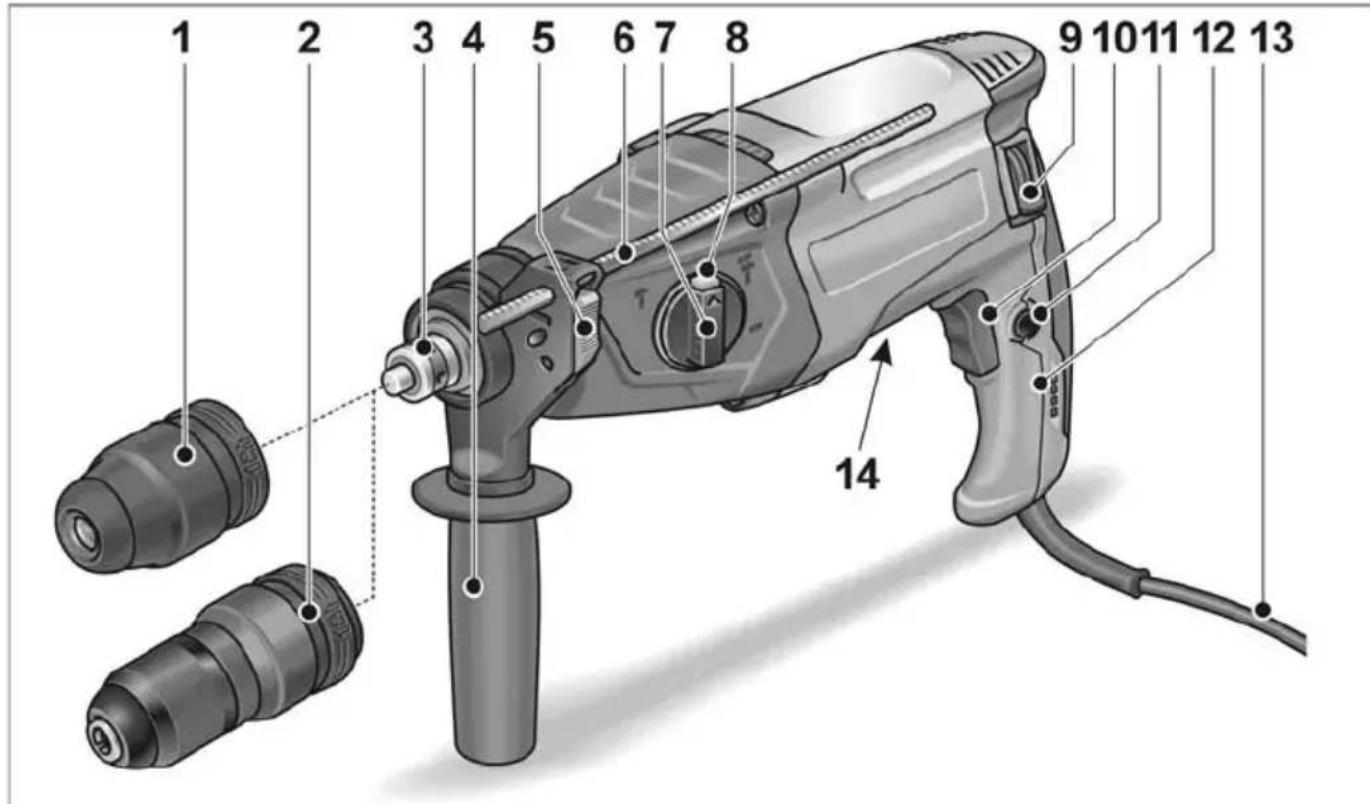 1 2 3 4 5 6 7 8 9 10 11 12 13

14