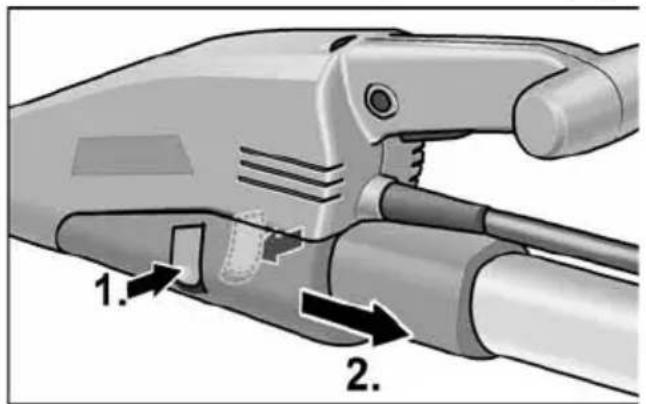 1.

2.