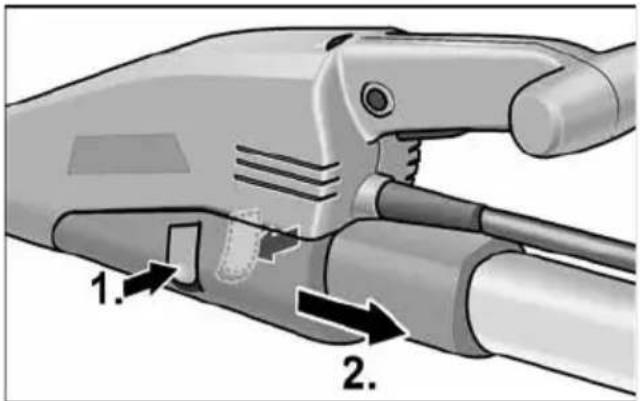 1.
2.