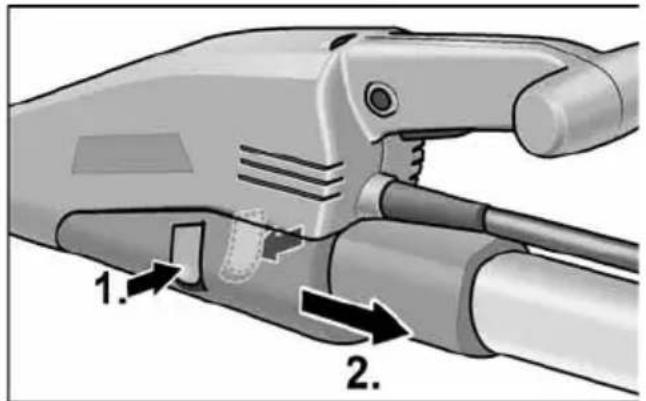 1.

2.