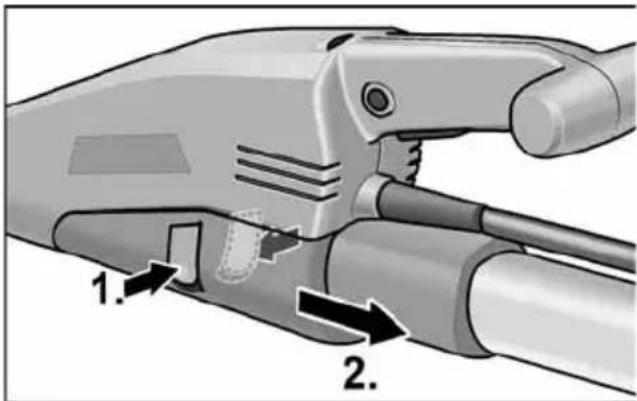 1.

2.