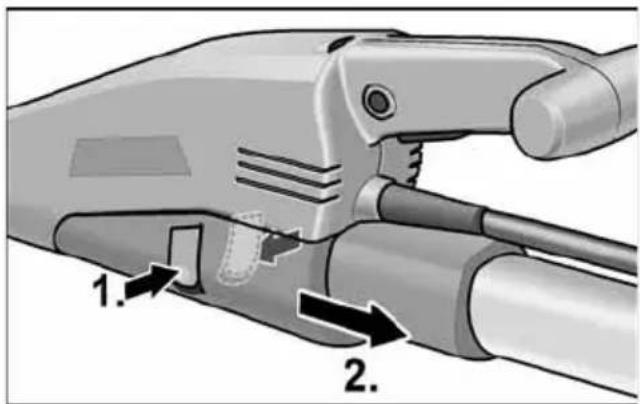 1.

2.