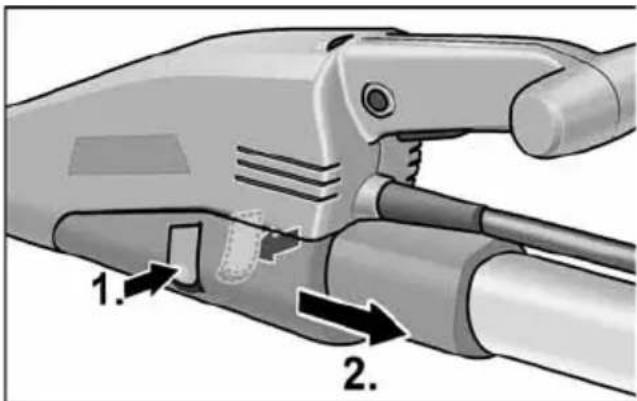 1.

2.