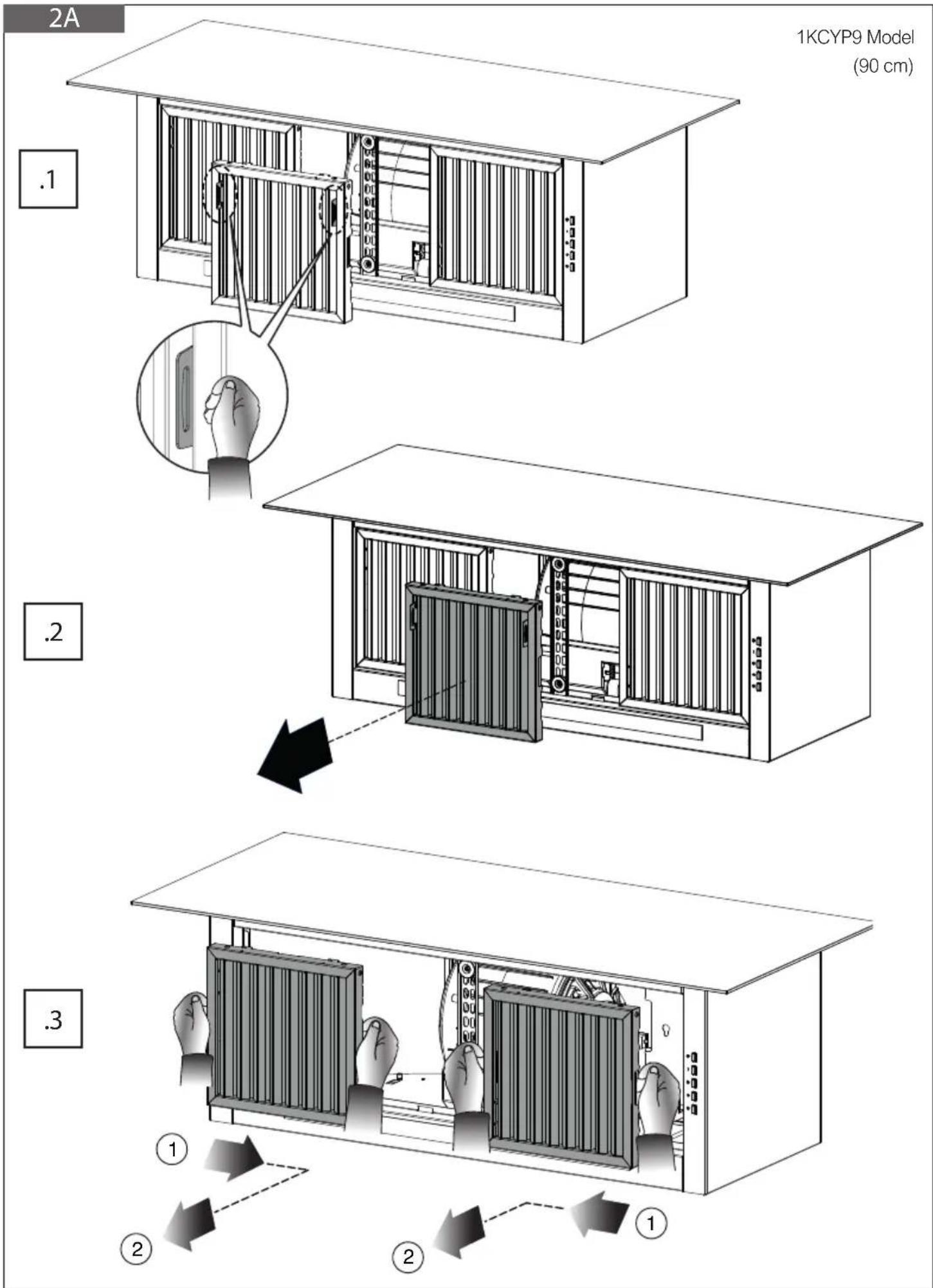 2A

1KCYP9 Model
(90 cm)

.1

.2

.3

1

2

2

1