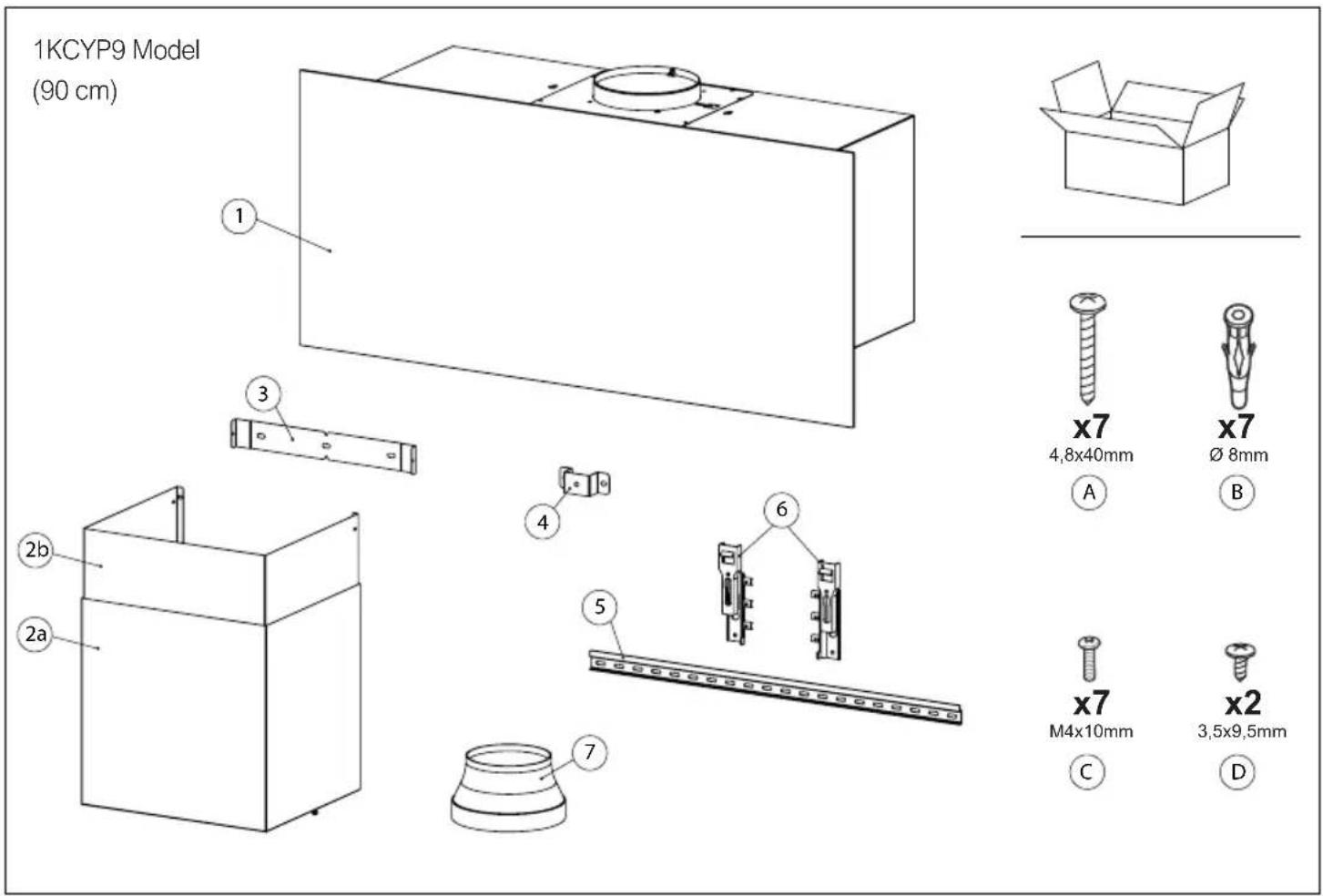 1KCYP9 Model
(90 cm)

1

3

4

6

2b

2a

5

7

x7
4,8x40mm
A

x7
Ø 8mm
B

x7
M4x10mm
C

x2
3,5x9,5mm
D