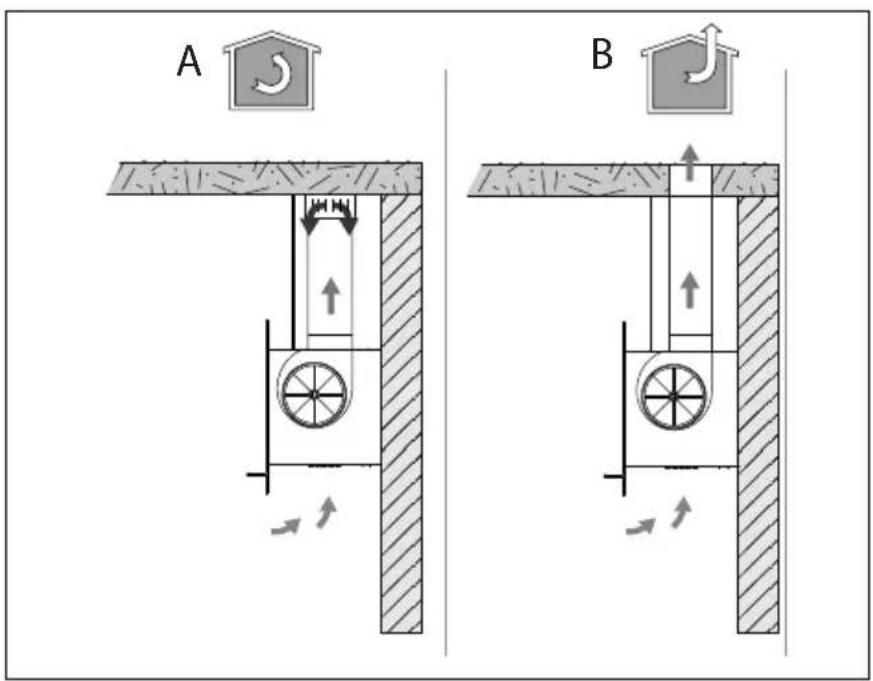 A

B