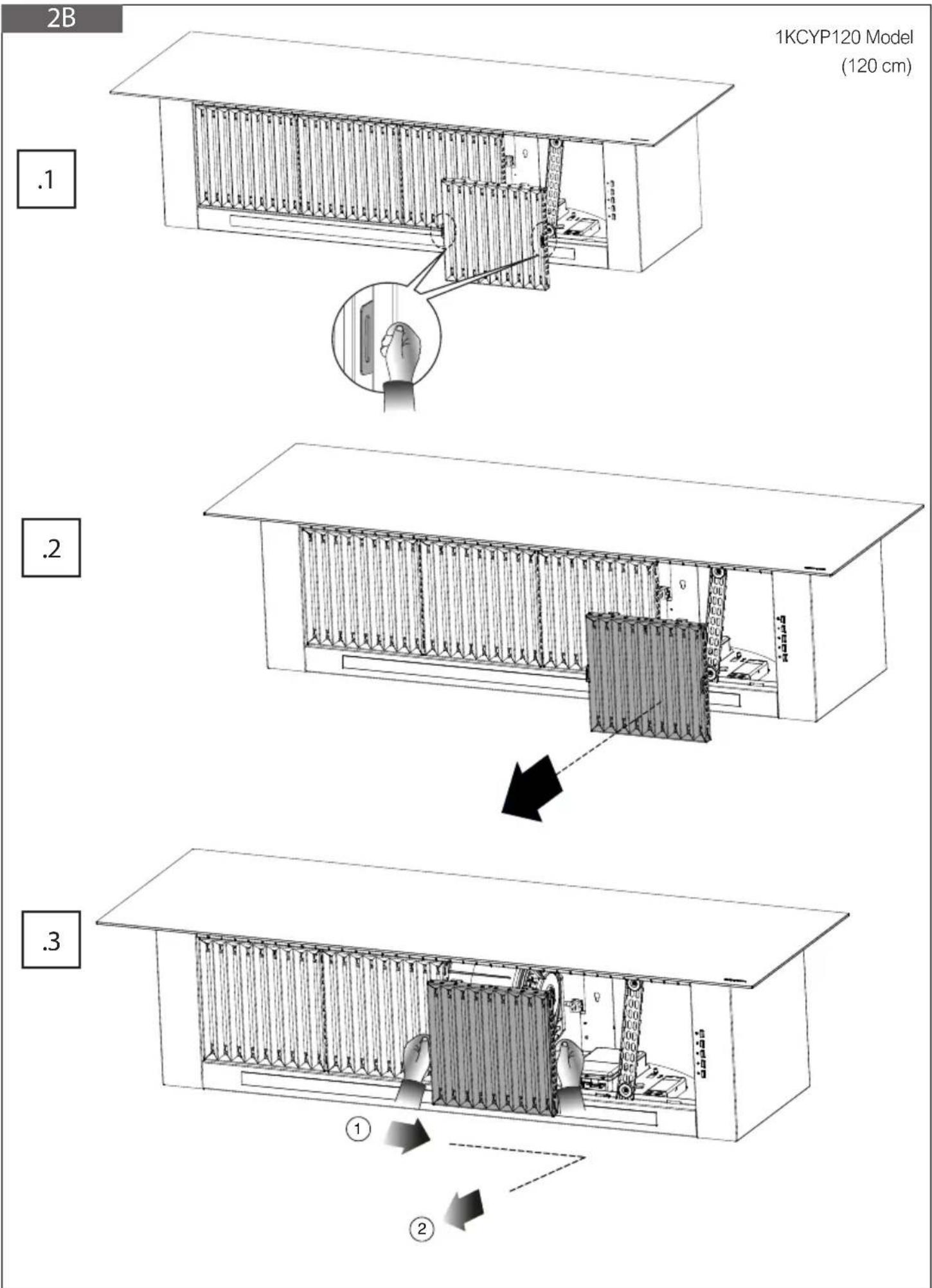 2B

1KCYP120 Model
(120 cm)

.1

.2

.3

1

2