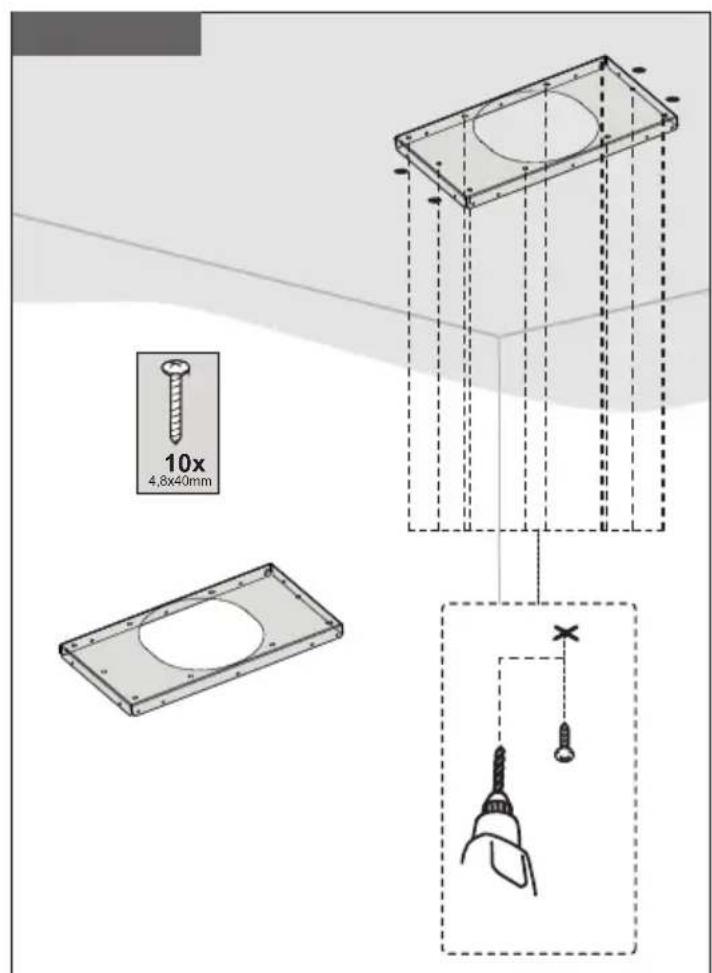 10x
4,8x40mm